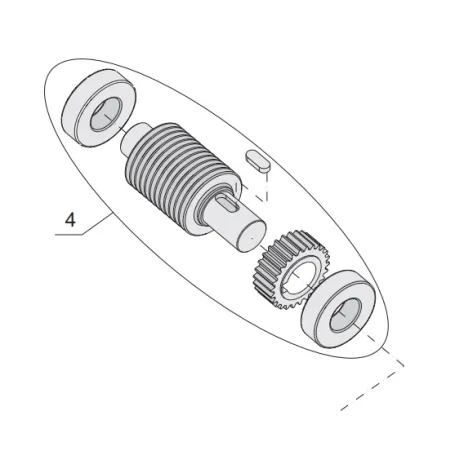 4